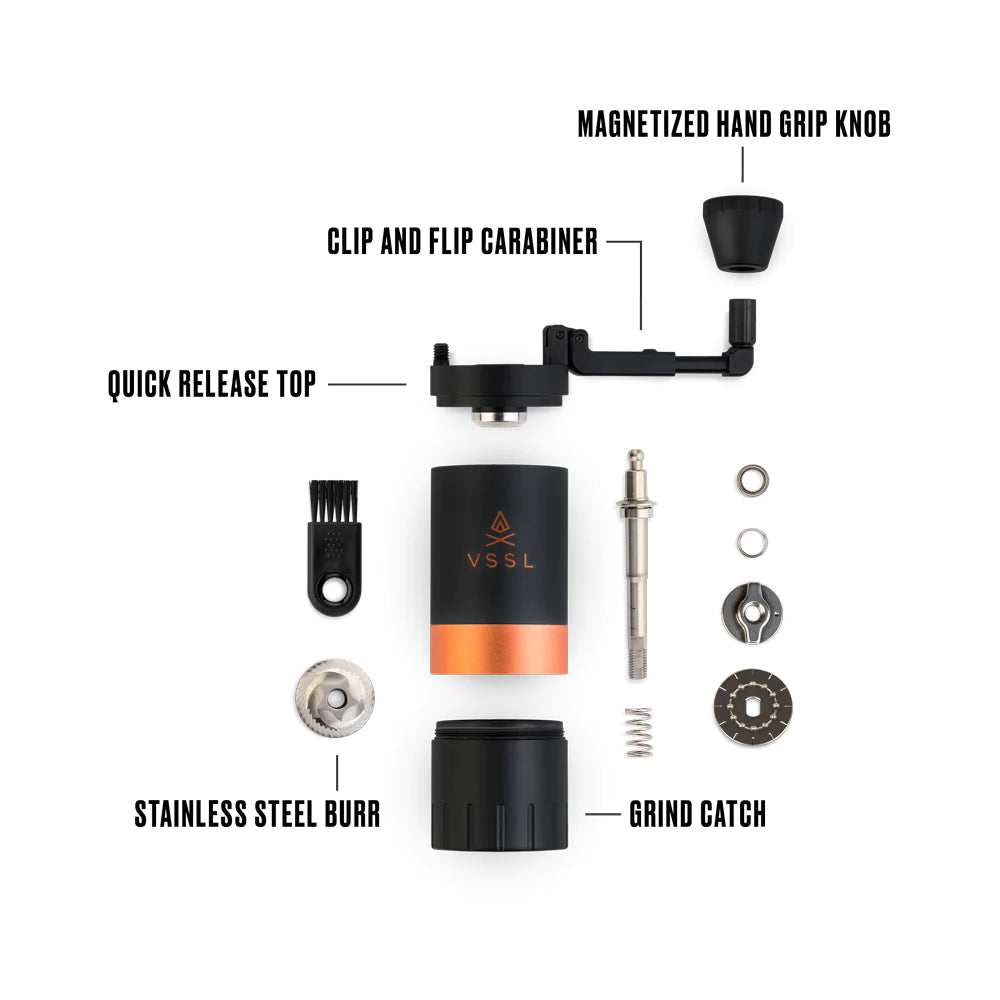 MAGNETIZED HAND GRIP KNOB

CLIP AND FLIP CARABINER

QUICK RELEASE TOP

VSSL

STAINLESS STEEL BURR

GRIND CATCH