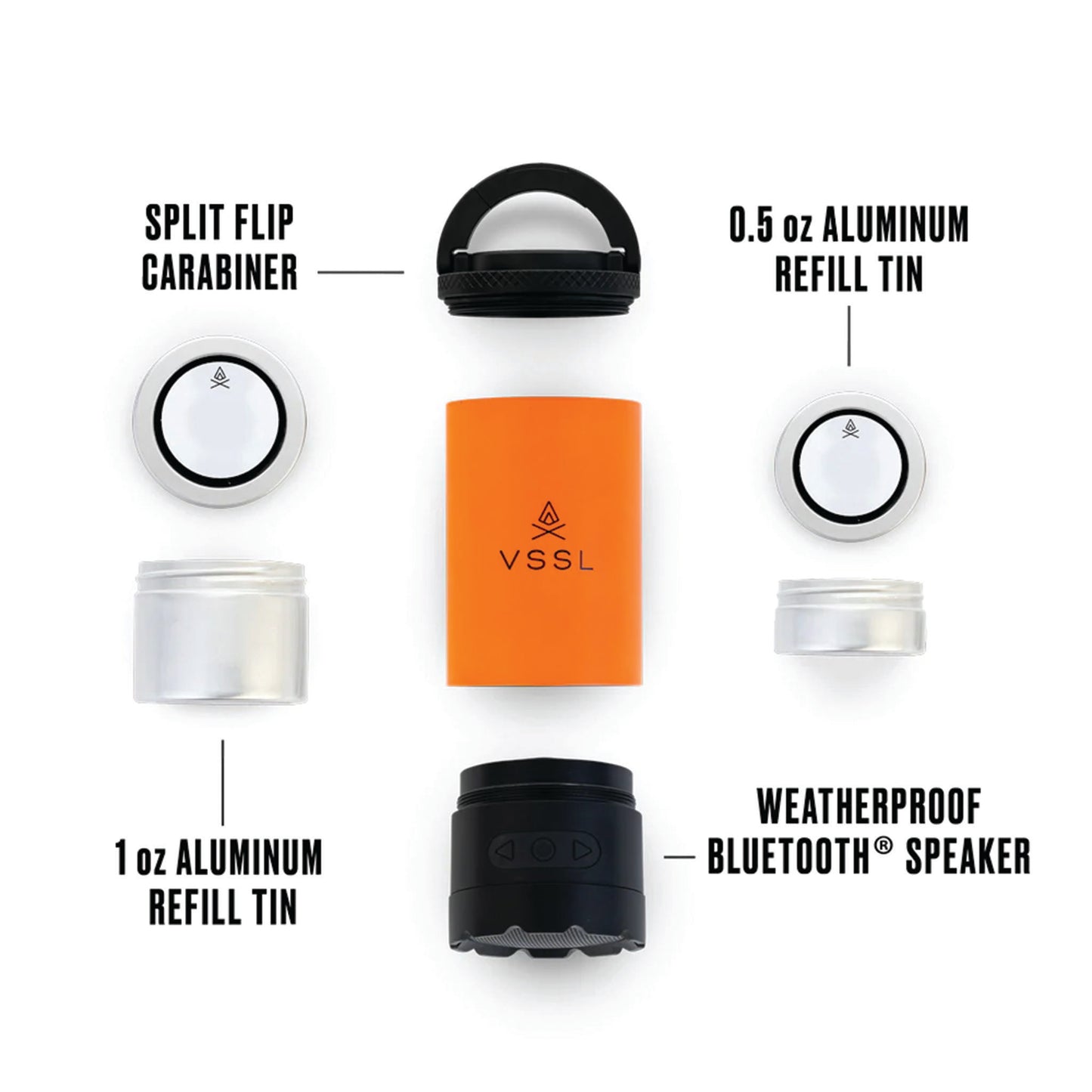 SPLIT FLIP CARABINER

0.5 oz ALUMINUM REFILL TIN

VSSL

1 oz ALUMINUM REFILL TIN

WEATHERPROOF BLUETOOTH® SPEAKER